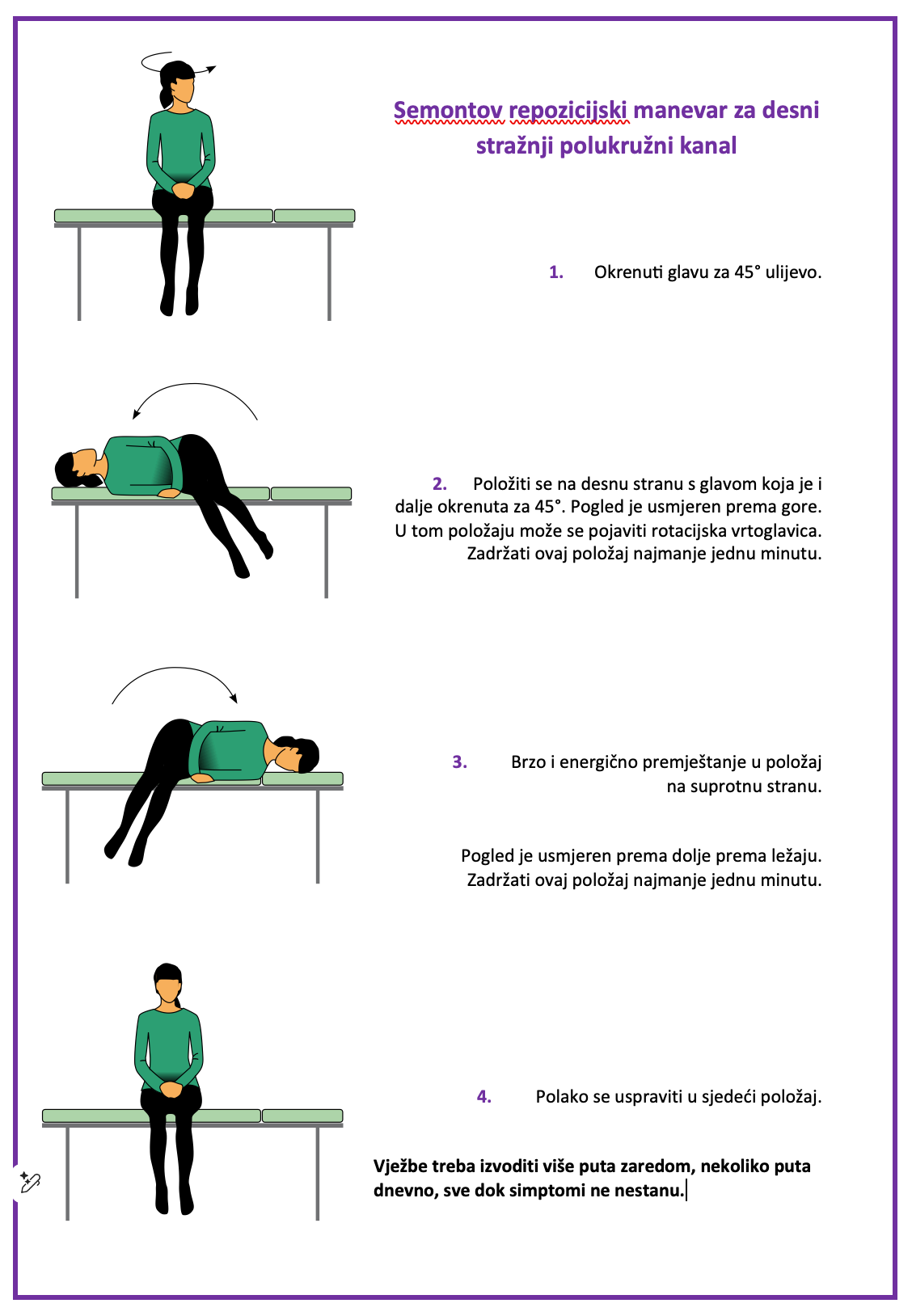 Semontov repozicijski manevar za desni stražnji polukružni kanal

1. Okrenuti glavu za 45° ulijevo.

2. Položiti se na desnu stranu s glavom koja je i dalje okrenuta za 45°. Pogled je usmjeren prema gore. U tom položaju može se pojaviti rotacijska vrtoglavica. Zadržati ovaj položaj najmanje jednu minutu.

3. Brzo i energično premještanje u položaj na suprotnu stranu.

Pogled je usmjeren prema dolje prema ležaju. Zadržati ovaj položaj najmanje jednu minutu.

4. Polako se uspraviti u sjedeći položaj.

Vježbe treba izvoditi više puta zaredom, nekoliko puta dnevno, sve dok simptomi ne nestanu.