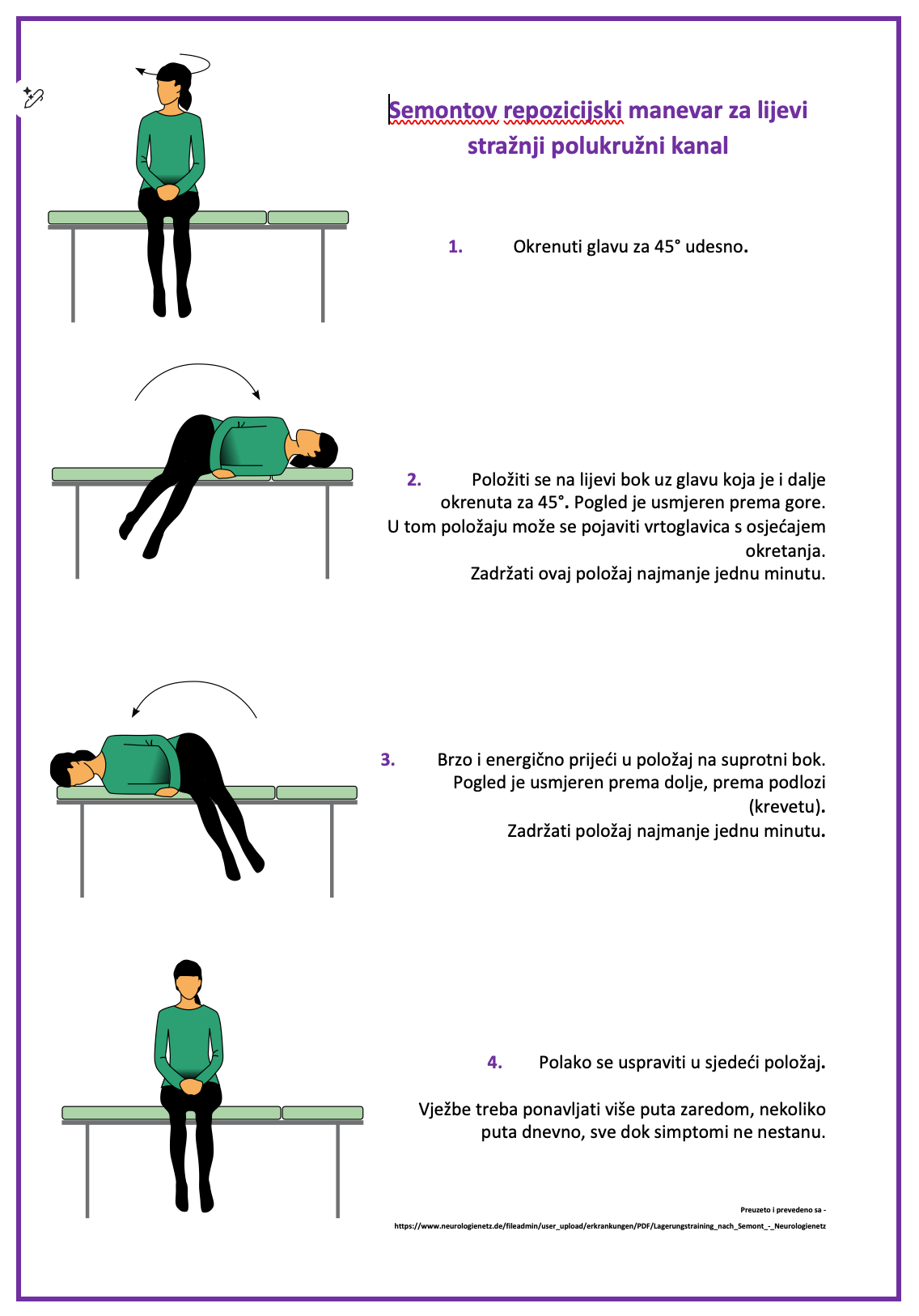 Semontov repozicijski manevar za lijevi stražnji polukružni kanal

1. Okrenuti glavu za 45° udesno.

2. Položiti se na lijevi bok uz glavu koja je i dalje okrenuta za 45°. Pogled je usmjeren prema gore. U tom položaju može se pojaviti vrtoglavica s osjećajem okretanja.
Zadržati ovaj položaj najmanje jednu minutu.

3. Brzo i energično prijeći u položaj na suprotni bok. Pogled je usmjeren prema dolje, prema podlozi (krevetu).
Zadržati položaj najmanje jednu minutu.

4. Polako se uspraviti u sjedeći položaj.

Vježbe treba ponavljati više puta zaredom, nekoliko puta dnevno, sve dok simptomi ne nestanu.

Preuzeto i prevedeno sa - https://www.neurologienetz.de/fileadmin/user_upload/erkrankungen/PDF/Lagerungstraining_nach_Semont_-_Neurologienetz